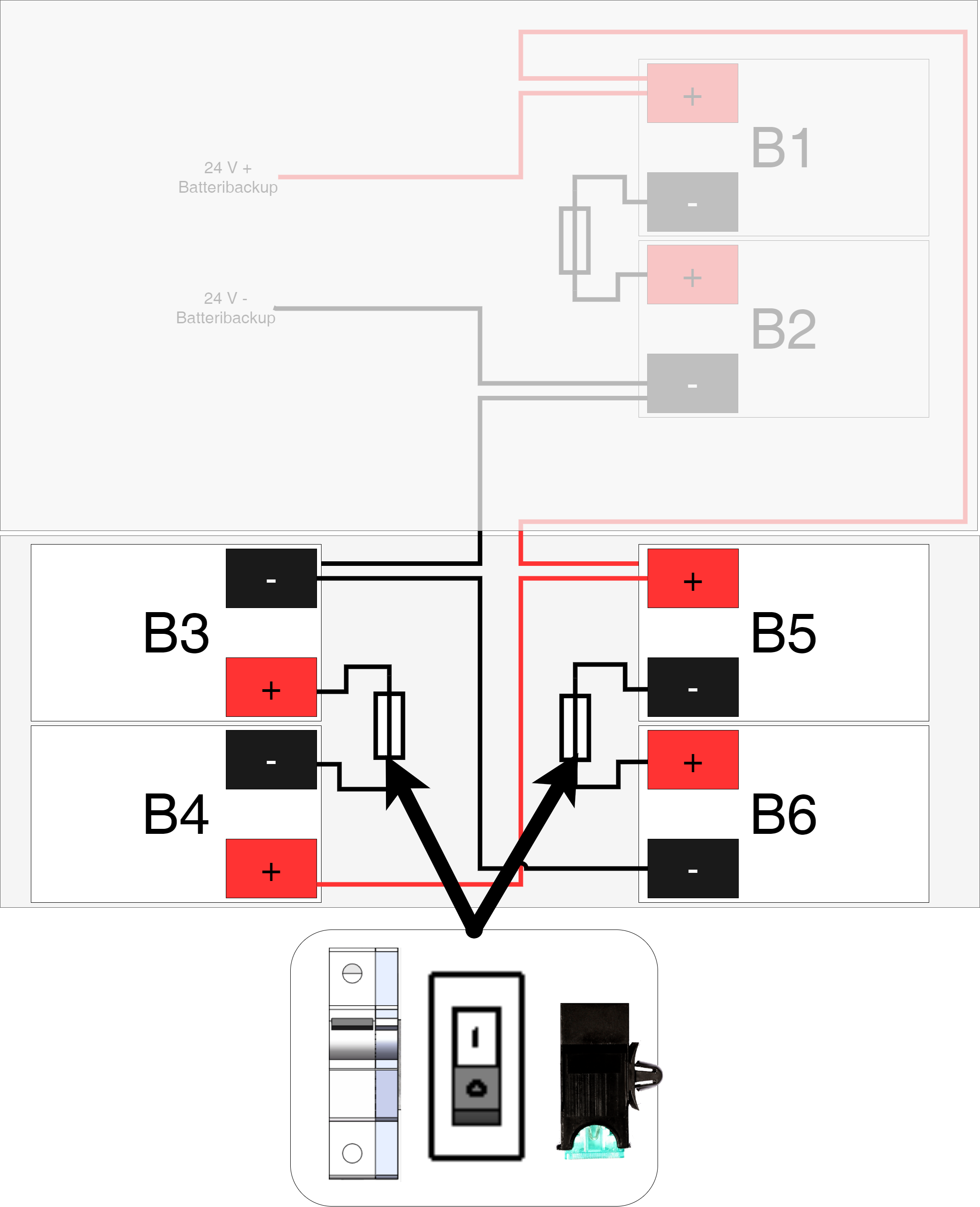 24 V +
Batteribackup

24 V -
Batteribackup

+
B1
-
+
B2
-

-
B3
+
-
B4
+

+
B5
-
+
B6
-

I