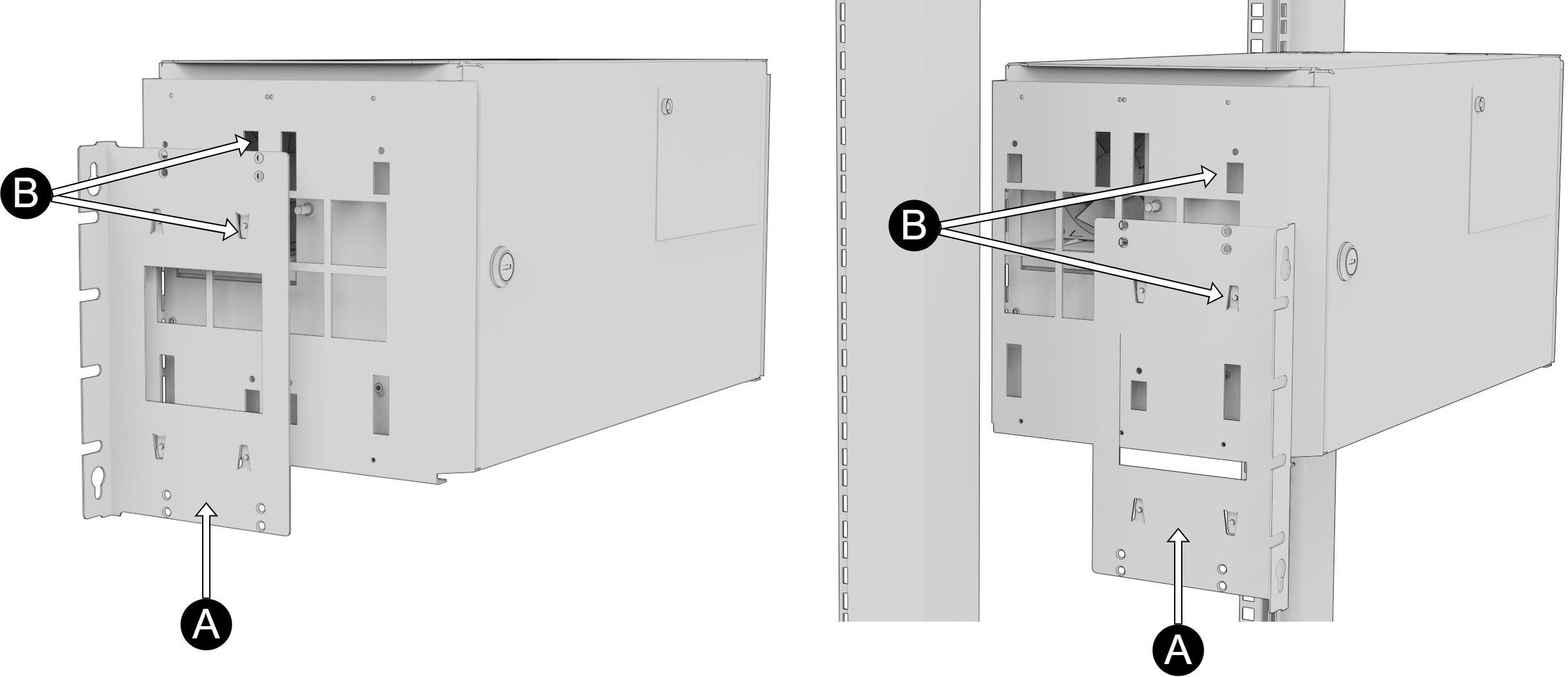 B

A

B

A