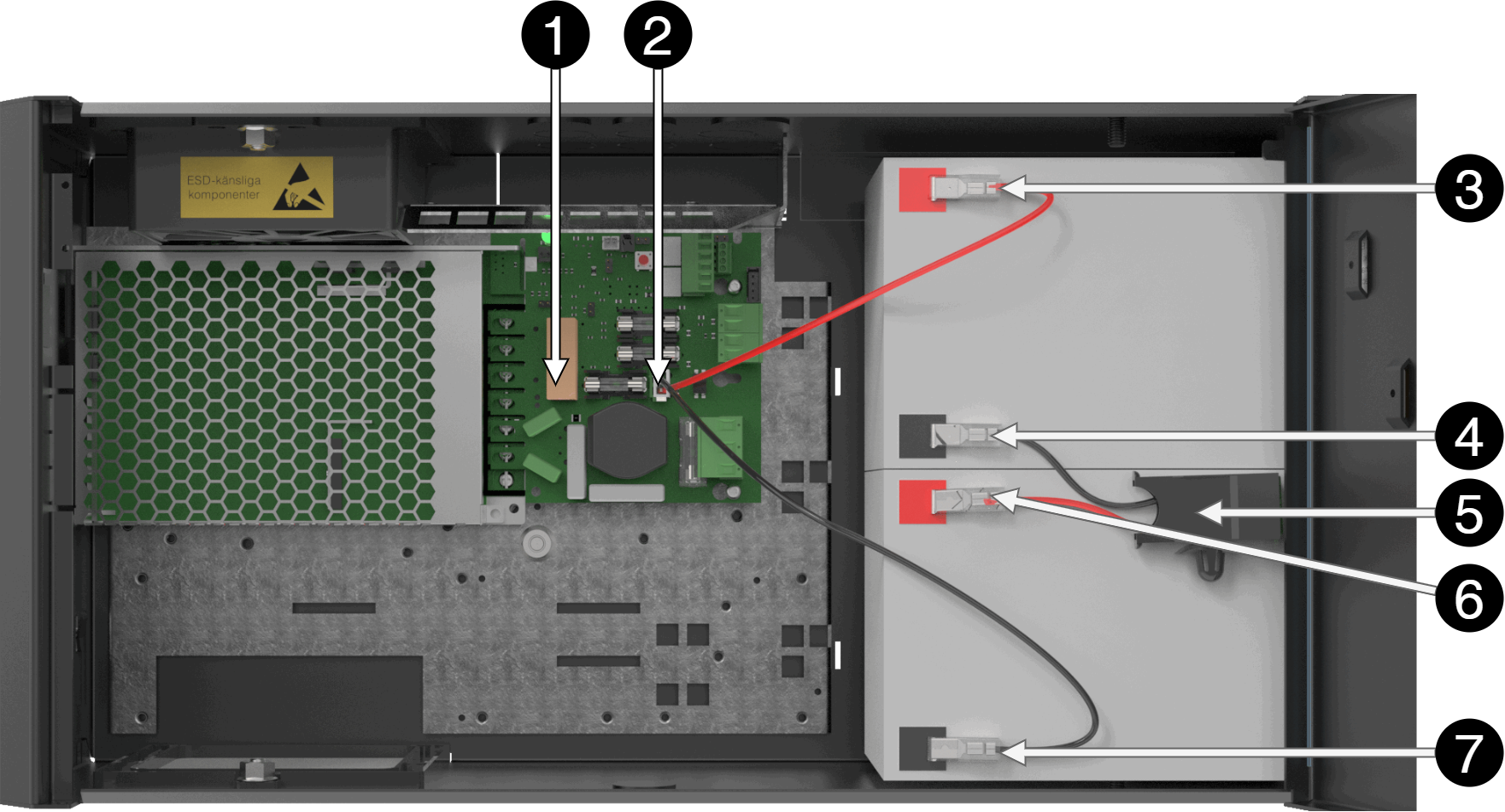 1
2
ESD-känsliga komponenter
3
4
5
6
7