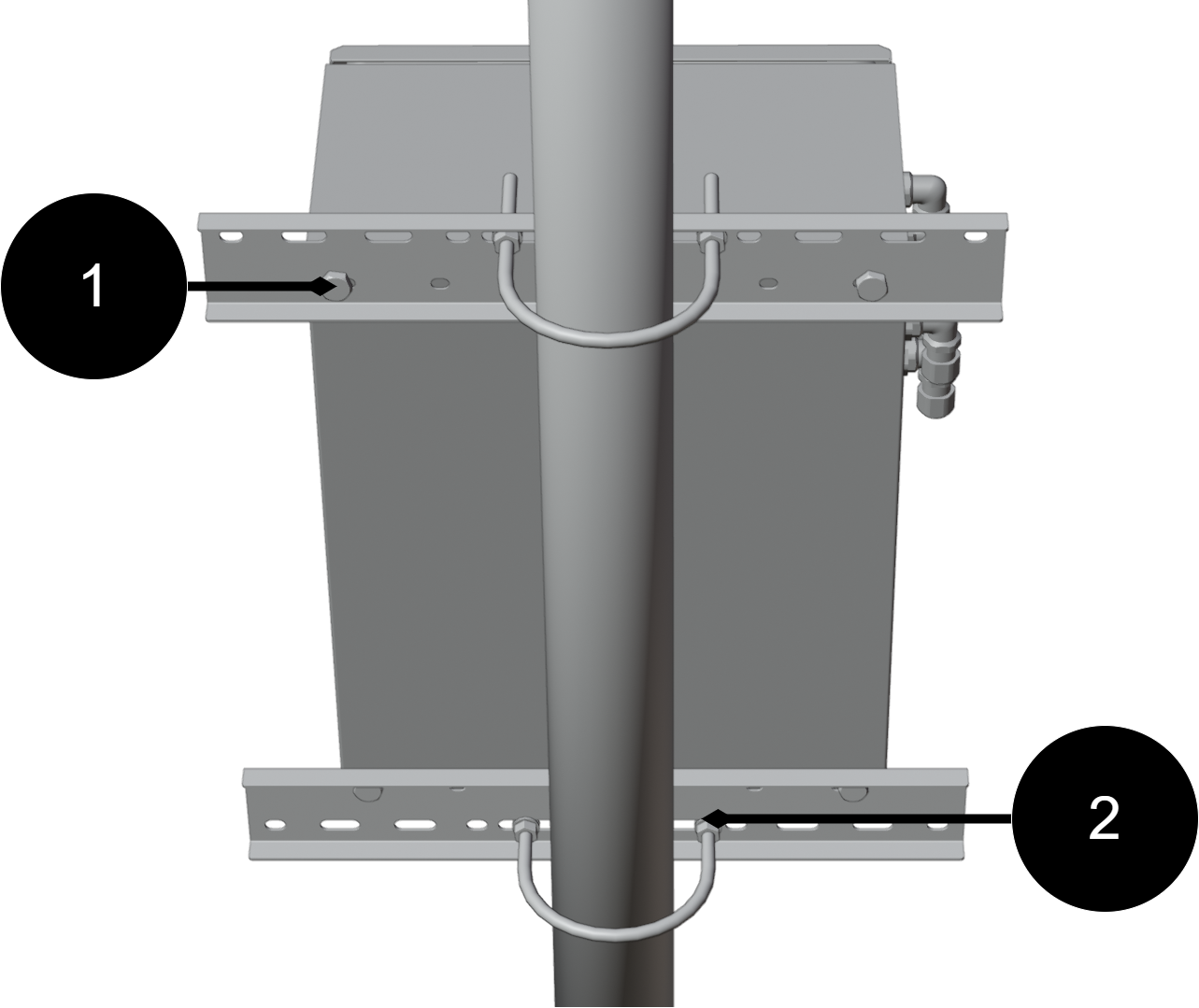 1

2