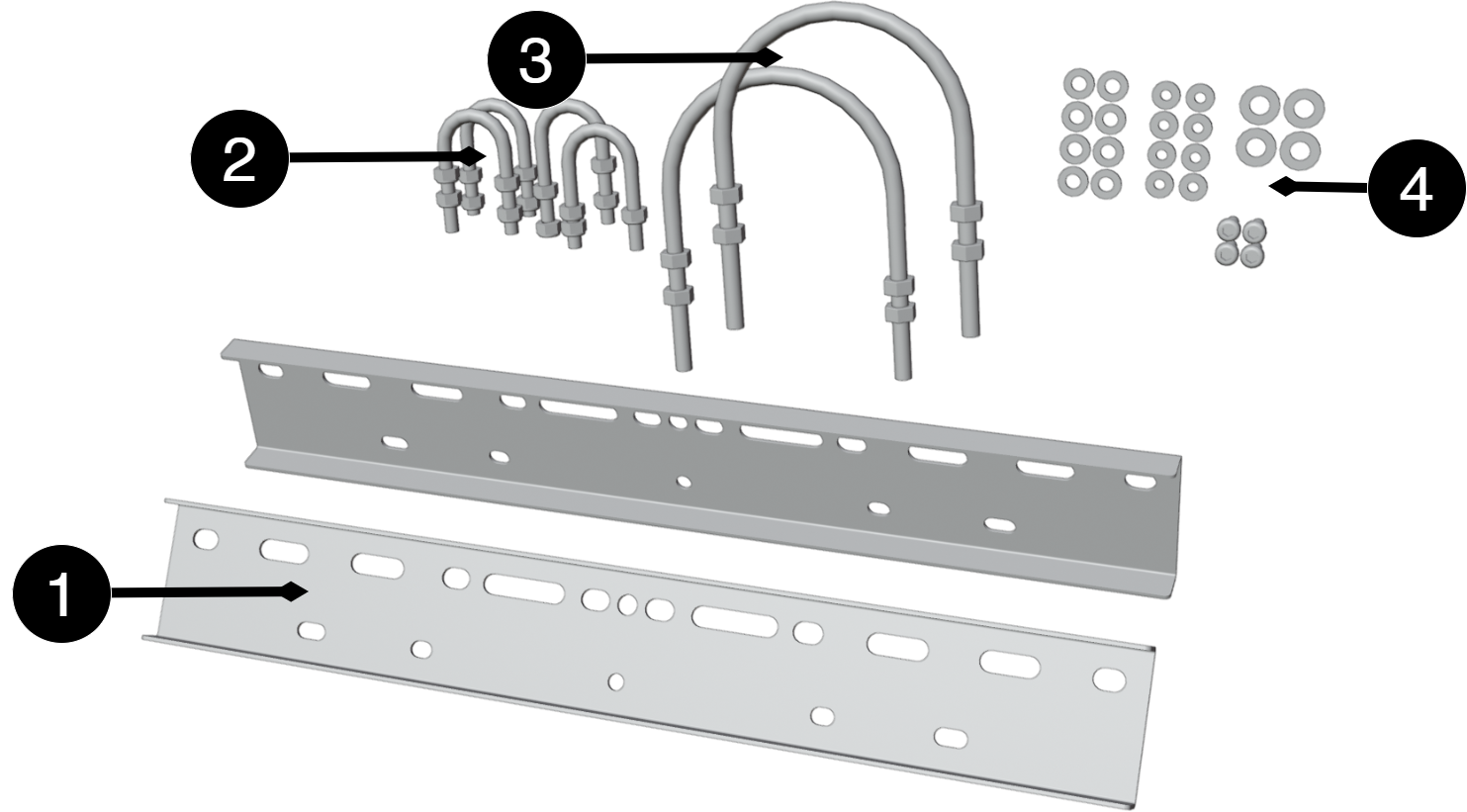 3
2
4
1