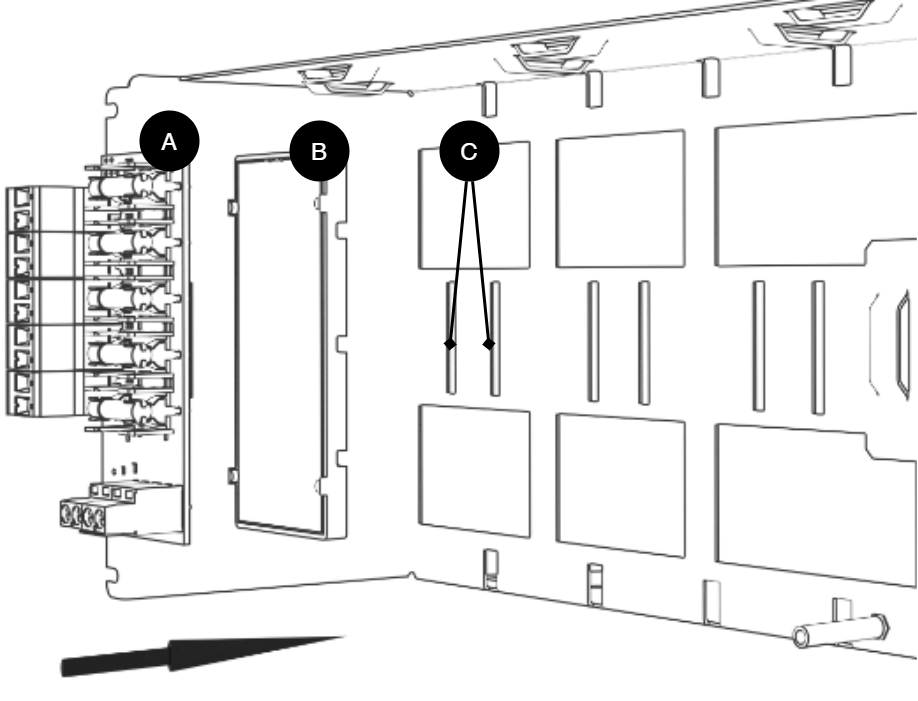 A
B
C