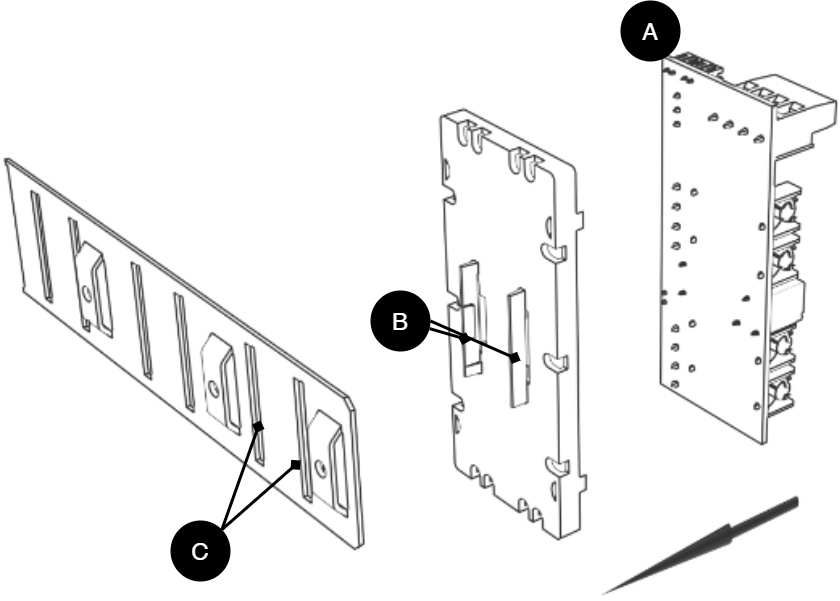 A
B
C